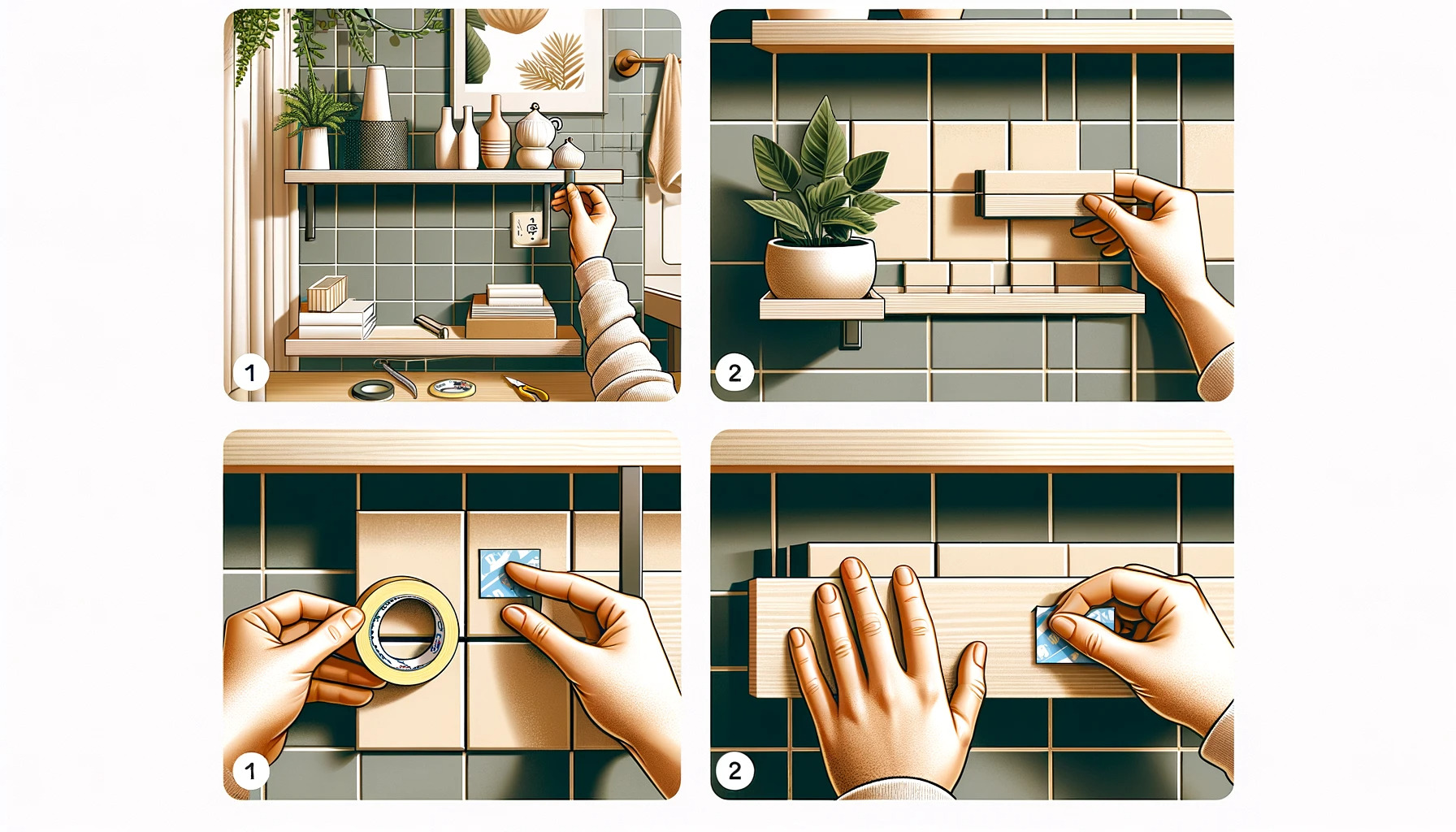 1

2

1

2